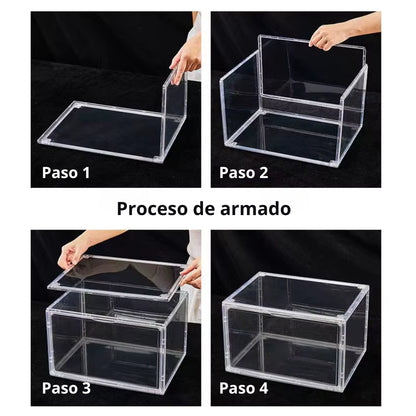 Paso 1

Paso 2

Proceso de armado

Paso 3

Paso 4