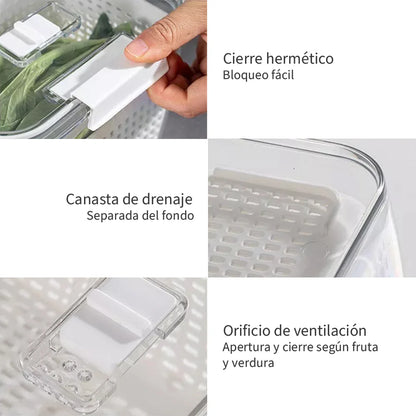 Cierre hermético
Bloqueo fácil

Canasta de drenaje
Separada del fondo

Orificio de ventilación
Apertura y cierre según fruta y verdura