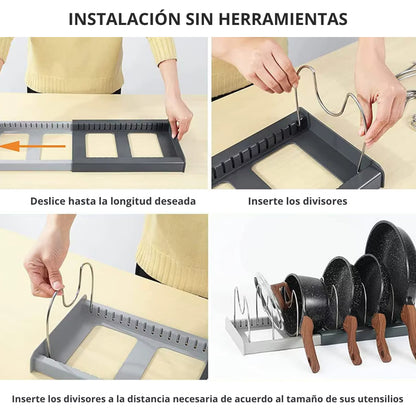 INSTALACIÓN SIN HERRAMIENTAS

Deslice hasta la longitud deseada

Inserte los divisores

Inserte los divisores a la distancia necesaria de acuerdo al tamaño de sus utensilios